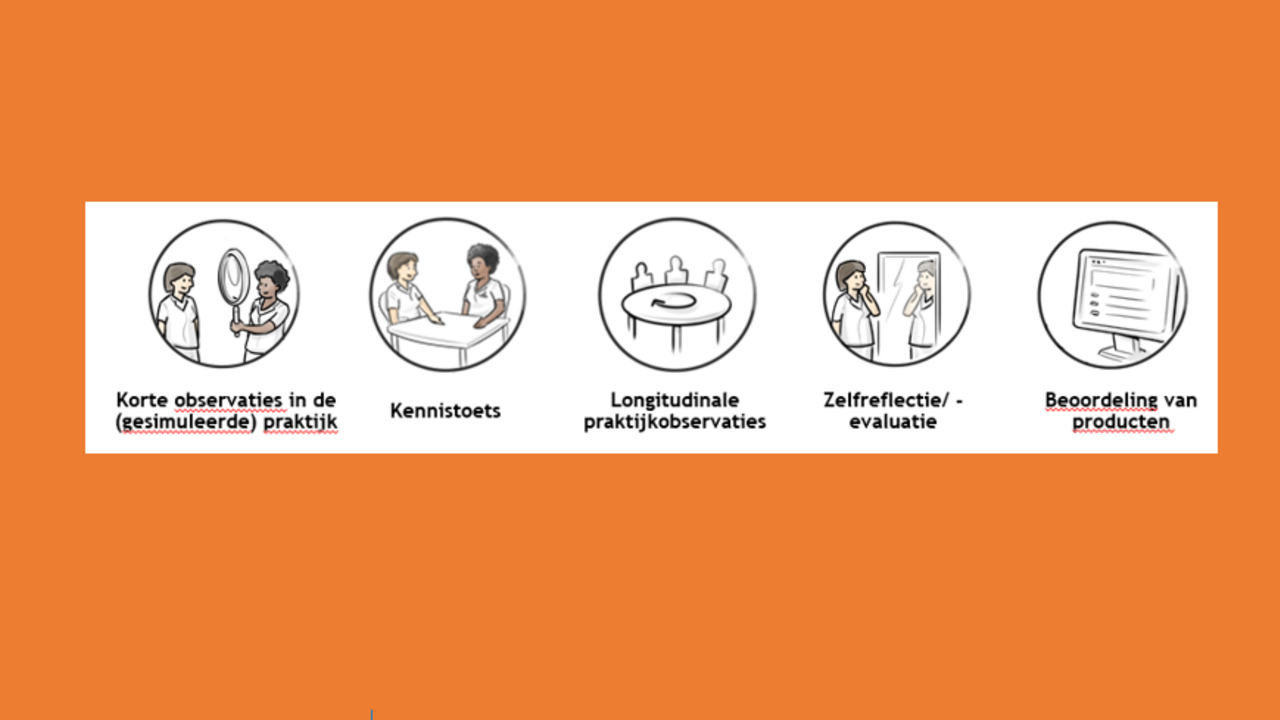 Korte observaties in de (gesimuleerde) praktijk

Kennistoets

Longitudinale praktijkobservaties

Zelfreflectie/ -evaluatie

Beoordeling van producten